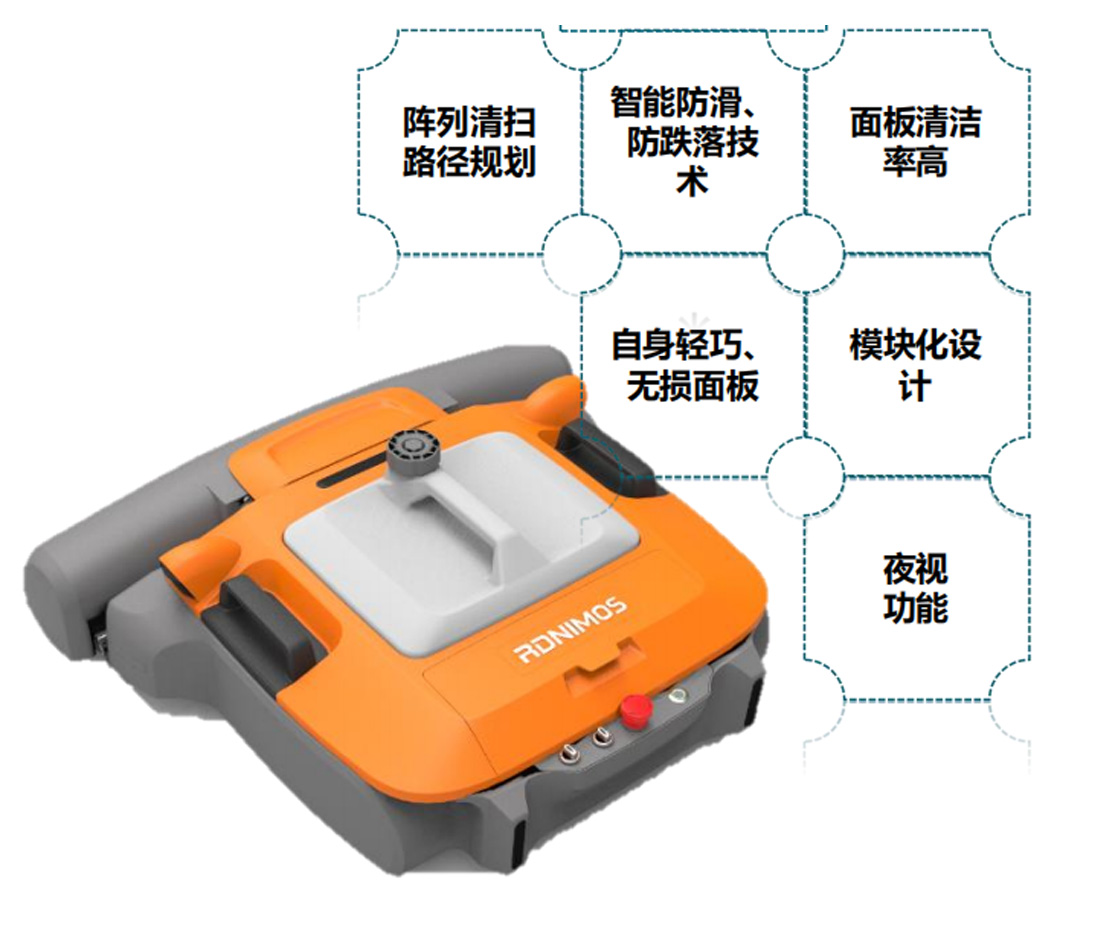 阵列清扫路径规划

智能防滑、防跌落技术

面板清洁率高

自身轻巧、无损面板

模块化设计

夜视功能

RONIMOS